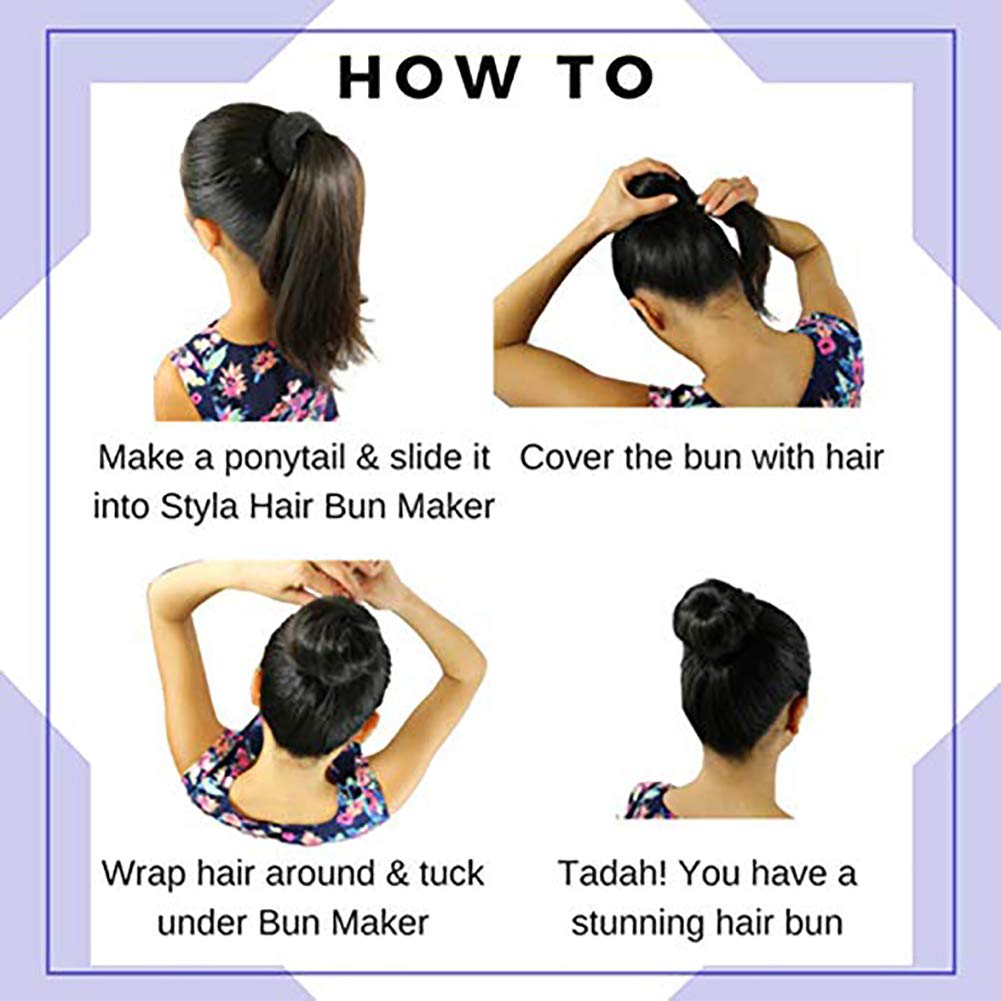 HOW TO

Make a ponytail & slide it into Styla Hair Bun Maker

Cover the bun with hair

Wrap hair around & tuck under Bun Maker

Tadah! You have a stunning hair bun