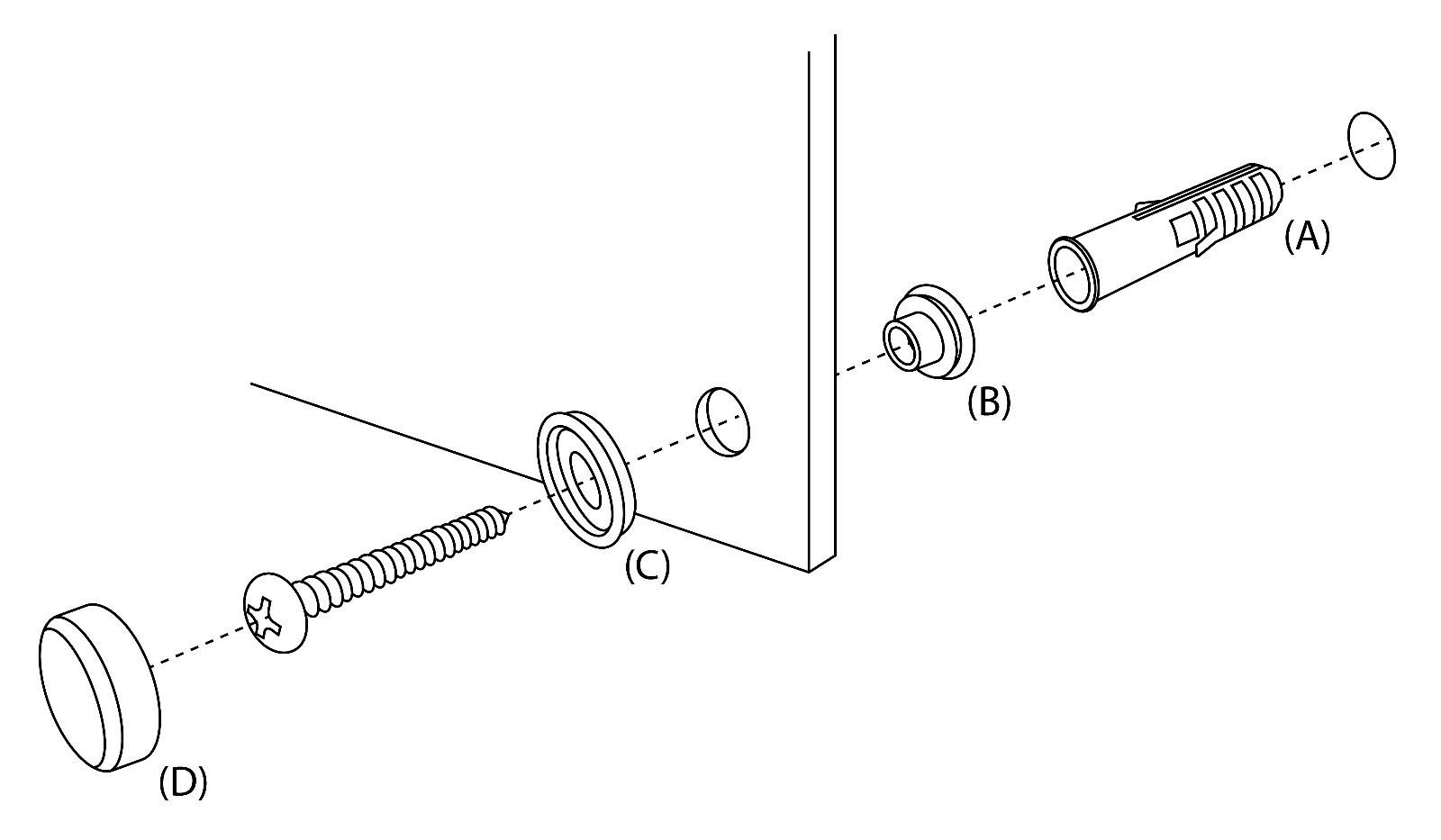 (A)

(B)

(C)

(D)