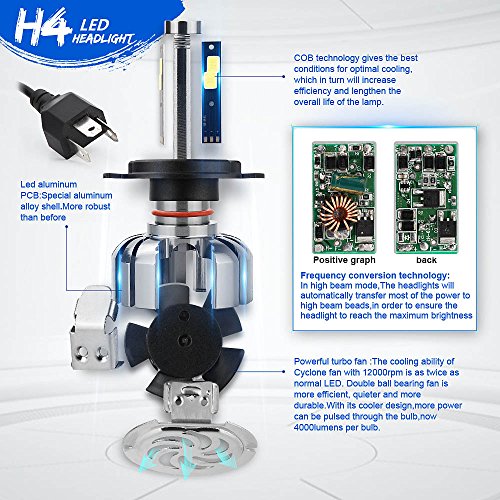 H4 LED HEADLIGHT

COB technology gives the best conditions for optimal cooling, which in turn will increase efficiency and lengthen the overall life of the lamp.

Led aluminum PCB:Special aluminum alloy shell.More robust than before

Positive graph

back

Frequency conversion technology:
In high beam mode,The headlights will automatically transfer most of the power to high beam beads,in order to ensure the headlight to reach the maximum brightness

Powerful turbo fan :The cooling ability of Cyclone fan with 12000rpm is as twice as normal LED. Double ball bearing fan is more efficient, quieter and more durable.With its cooler design,more power can be pulsed through the bulb,now 4000lumens per bulb.