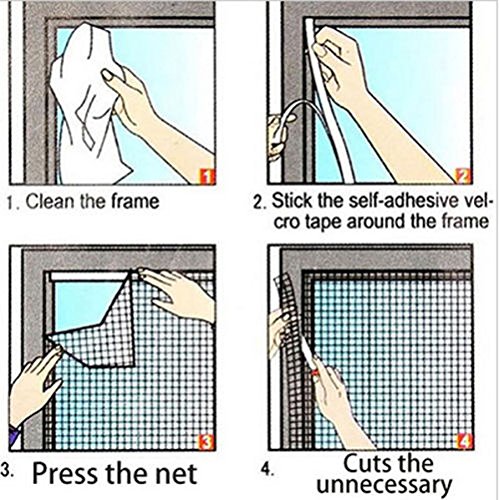 1

1. Clean the frame

2

2. Stick the self-adhesive velcro tape around the frame

3

3. Press the net

4

4. Cuts the unnecessary