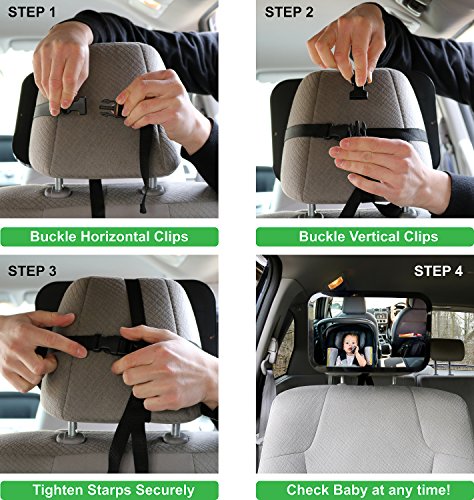 STEP 1

Buckle Horizontal Clips

STEP 2

Buckle Vertical Clips

STEP 3

Tighten Starps Securely

STEP 4

Check Baby at any time!