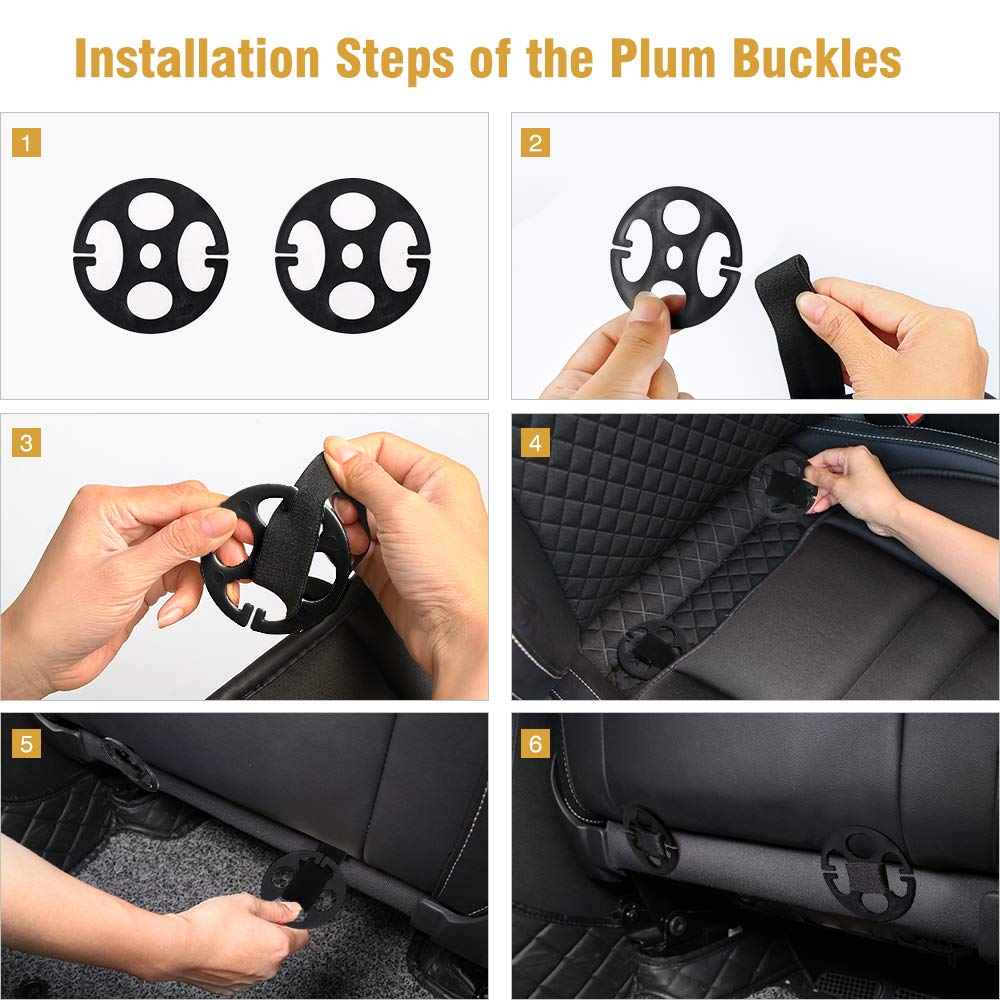 Installation Steps of the Plum Buckles

1

2

3

4

5

6