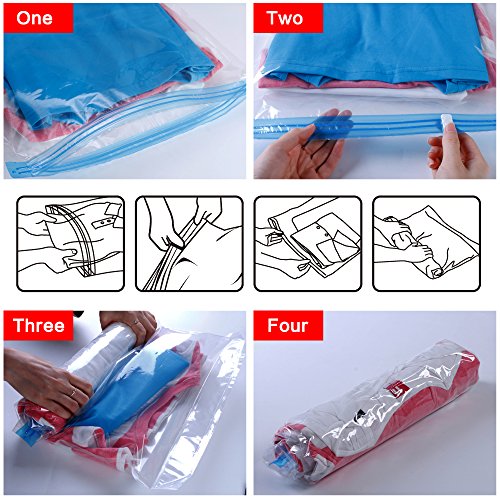 One

Two

Three

Four