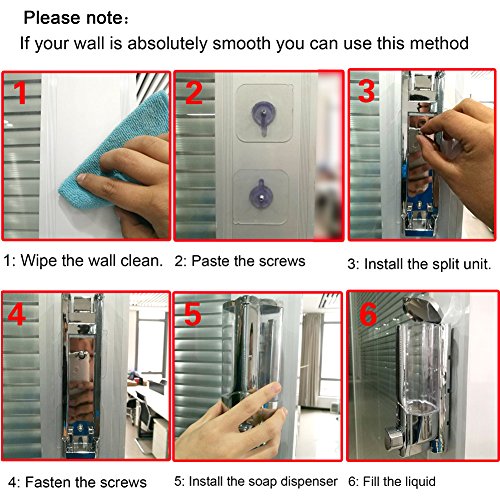 Please note：
If your wall is absolutely smooth you can use this method

1

2

3

1: Wipe the wall clean.

2: Paste the screws

3: Install the split unit.

4

5

6

4: Fasten the screws

5: Install the soap dispenser

6: Fill the liquid