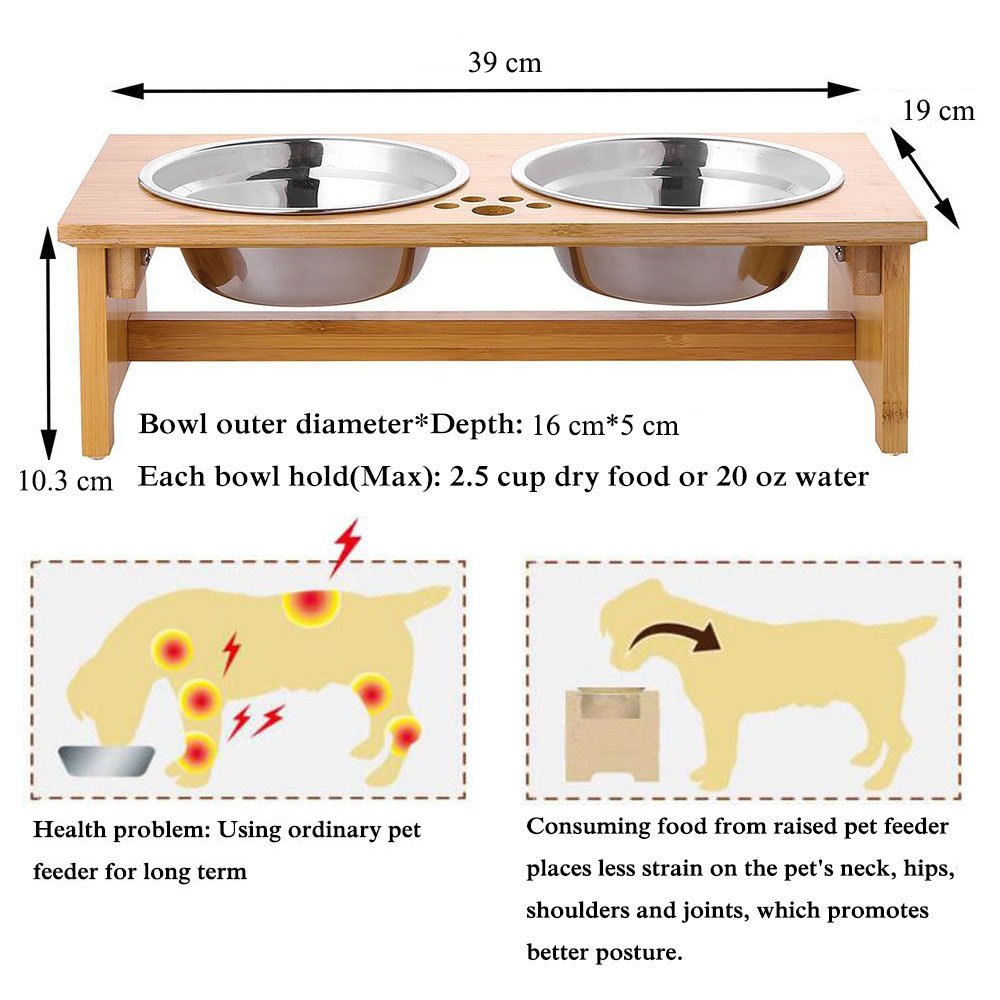 39 cm

19 cm

10.3 cm

Bowl outer diameter*Depth: 16 cm*5 cm

Each bowl hold(Max): 2.5 cup dry food or 20 oz water

Health problem: Using ordinary pet feeder for long term

Consuming food from raised pet feeder places less strain on the pet's neck, hips, shoulders and joints, which promotes better posture.