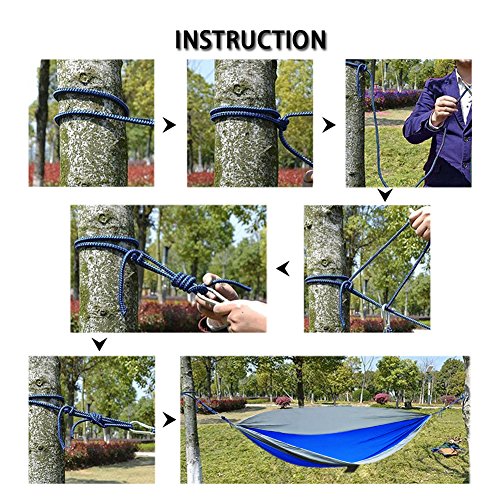 INSTRUCTION