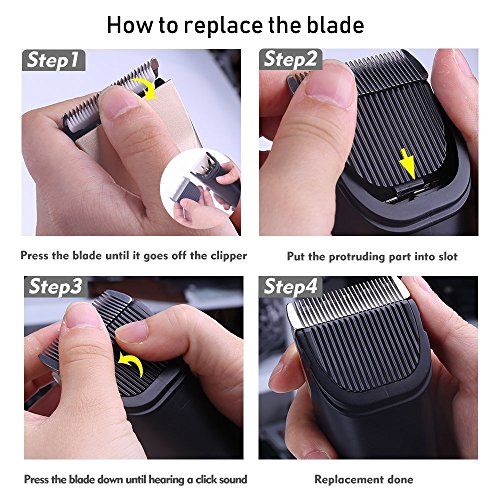 How to replace the blade

Step1

Press the blade until it goes off the clipper

Step2

Put the protruding part into slot

Step3

Press the blade down until hearing a click sound

Step4

Replacement done