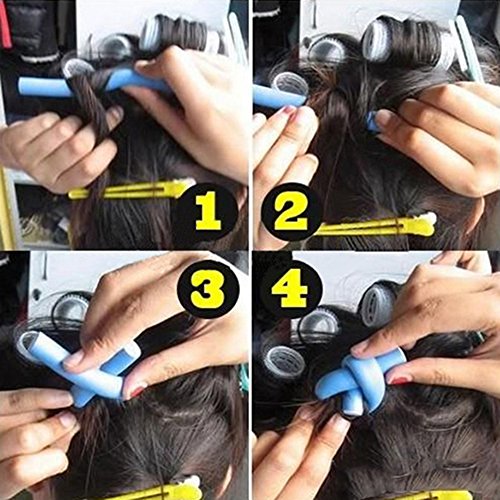 1
2
3
4