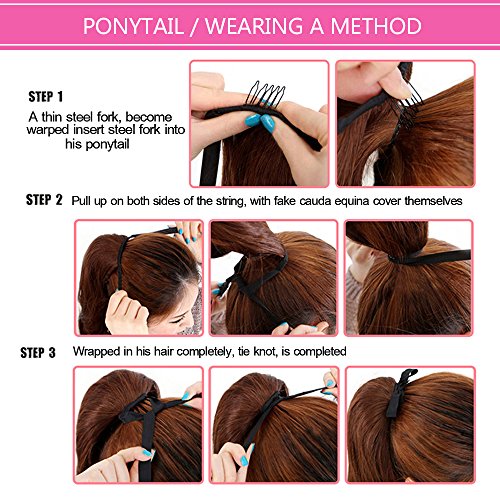 PONYTAIL / WEARING A METHOD

STEP 1

A thin steel fork, become warped insert steel fork into his ponytail

STEP 2 Pull up on both sides of the string, with fake cauda equina cover themselves

STEP 3 Wrapped in his hair completely, tie knot, is completed