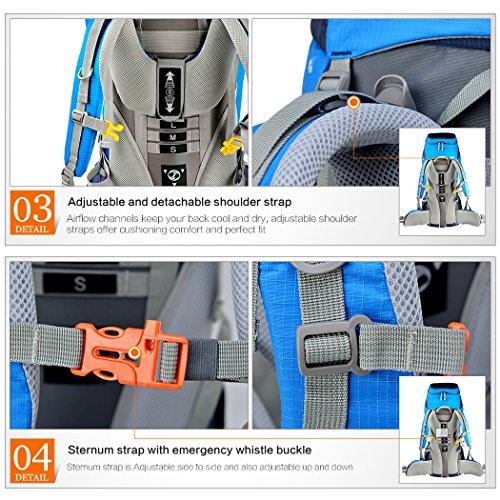 L
M
S

03
DETAIL
Adjustable and detachable shoulder strap
Airflow channels keep your back cool and dry, adjustable shoulder straps offer cushioning comfort and perfect fit

S

04
DETAIL
Sternum strap with emergency whistle buckle
Sternum strap is Adjustable side to side and also adjustable up and down