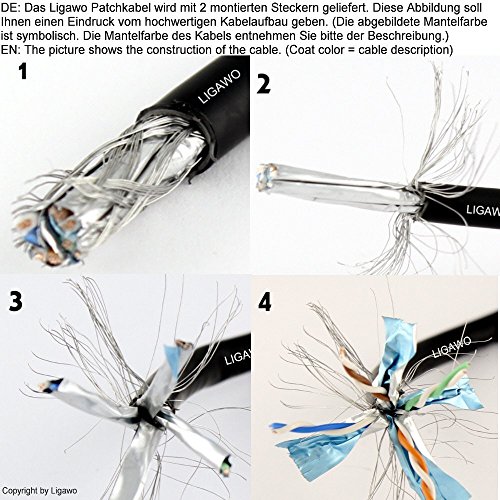 DE: Das Ligawo Patchkabel wird mit 2 montierten Steckern geliefert. Diese Abbildung soll Ihnen einen Eindruck vom hochwertigen Kabelaufbau geben. (Die abgebildete Mantelfarbe ist symbolisch. Die Mantelfarbe des Kabels entnehmen Sie bitte der Beschreibung.)
EN: The picture shows the construction of the cable. (Coat color = cable description)

1
LIGAWO

2
LIGAW

3
LIGA

4
LIGAWO

Copyright by Ligawo