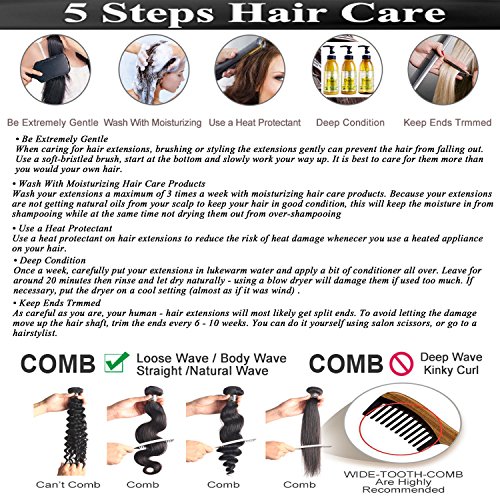 5 Steps Hair Care

Be Extremely Gentle Wash With Moisturizing Use a Heat Protectant Deep Condition Keep Ends Trmmed

• Be Extremely Gentle
When caring for hair extensions, brushing or styling the extensions gently can prevent the hair from falling out. Use a soft-bristled brush, start at the bottom and slowly work your way up. It is best to care for them more than you would your own hair.

• Wash With Moisturizing Hair Care Products
Wash your extensions a maximum of 3 times a week with moisturizing hair care products. Because your extensions are not getting natural oils from your scalp to keep your hair in good condition, this will keep the moisture in from shampooing while at the same time not drying them out from over-shampooing

• Use a Heat Protectant
Use a heat protectant on hair extensions to reduce the risk of heat damage whenecer you use a heated appliance on your hair.

• Deep Condition
Once a week, carefully put your extensions in lukewarm water and apply a bit of conditioner all over. Leave for around 20 minutes then rinse and let dry naturally - using a blow dryer will damage them if used too much. If necessary, put the dryer on a cool setting (almost as if it was wind) .

• Keep Ends Trmmed
As careful as you are, your human - hair extensions will most likely get split ends. To avoid letting the damage move up the hair shaft, trim the ends every 6 - 10 weeks. You can do it yourself using salon scissors, or go to a hairstylist.

COMB Loose Wave / Body Wave Straight /Natural Wave

COMB Deep Wave Kinky Curl

Can't Comb Comb Comb Comb

WIDE-TOOTH-COMB Are Highly Recommended