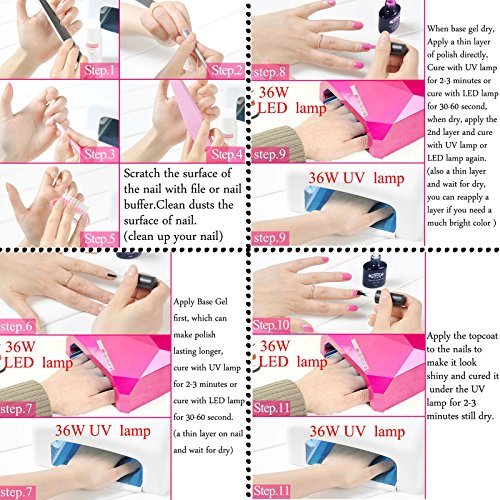 Step.1

Step.2

Step.3

Step.4

Step.5

Scratch the surface of the nail with file or nail buffer.Clean dusts the surface of nail. (clean up your nail)

step.8

36W LED lamp

step.9

36W UV lamp

step.9

When base gel dry, Apply a thin layer of polish directly, Cure with UV lamp for 2-3 minutes or cure with LED lamp for 30-60 second, when dry, apply the 2nd layer and cure with UV lamp or LED lamp again. (also a thin layer and wait for dry, you can reapply a layer if you need a much bright color )

step.6

36W LED lamp

step.7

36W UV lamp

step.7

Apply Base Gel first, which can make polish lasting longer, cure with UV lamp for 2-3 minutes or cure with LED lamp for 30-60 second. (a thin layer on nail and wait for dry)

Step.10

36W LED lamp

Step.11

36W UV lamp

Step.11

Apply the topcoat to the nails to make it look shiny and cured it under the UV lamp for 2-3 minutes still dry.