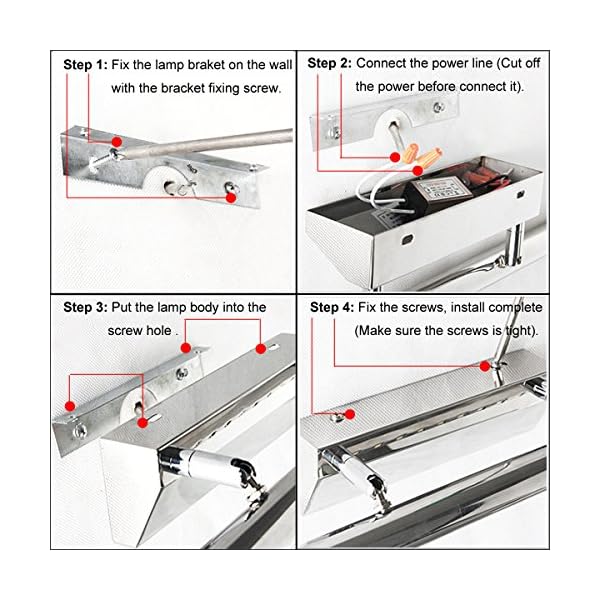 Step 1: Fix the lamp braket on the wall with the bracket fixing screw.

Step 2: Connect the power line (Cut off the power before connect it).

Step 3: Put the lamp body into the screw hole .

Step 4: Fix the screws, install complete (Make sure the screws is tight).