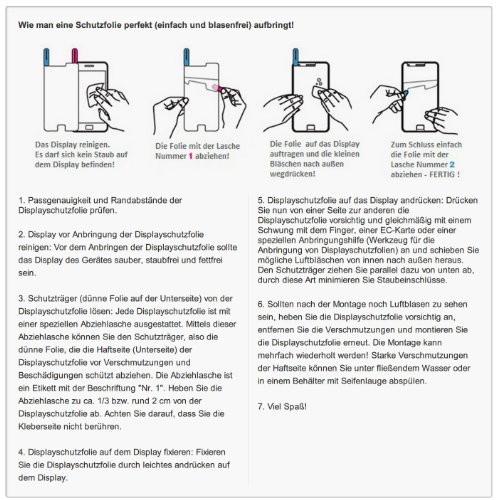 Wie man eine Schutzfolie perfekt (einfach und blasenfrei) aufbringt!

Das Display reinigen. Es darf sich kein Staub auf dem Display befinden!

Die Folie mit der Lasche Nummer 1 abziehen!

Die Folie auf das Display auftragen und die kleinen Bläschen nach außen wegdrücken!

Zum Schluss einfach die Folie mit der Lasche Nummer 2 abziehen - FERTIG !

1. Passgenauigkeit und Randabstände der Displayschutzfolie prüfen.

2. Display vor Anbringung der Displayschutzfolie reinigen: Vor dem Anbringen der Displayschutzfolie sollte das Display des Gerätes sauber, staubfrei und fettfrei sein.

3. Schutzträger (dünne Folie auf der Unterseite) von der Displayschutzfolie lösen: Jede Displayschutzfolie ist mit einer speziellen Abziehlasche ausgestattet. Mittels dieser Abziehlasche können Sie den Schutzträger, also die dünne Folie, die die Haftseite (Unterseite) der Displayschutzfolie vor Verschmutzungen und Beschädigungen schützt abziehen. Die Abziehlasche ist ein Etikett mit der Beschriftung "Nr. 1". Heben Sie die Abziehlasche zu ca. 1/3 bzw. rund 2 cm von der Displayschutzfolie ab. Achten Sie darauf, dass Sie die Kleberseite nicht berühren.

4. Displayschutzfolie auf dem Display fixieren: Fixieren Sie die Displayschutzfolie durch leichtes andrücken auf dem Display.

5. Displayschutzfolie auf das Display andrücken: Drücken Sie nun von einer Seite zur anderen die Displayschutzfolie vorsichtig und gleichmäßig mit einem Schwung mit dem Finger, einer EC-Karte oder einer speziellen Anbringungshilfe (Werkzeug für die Anbringung von Displayschutzfolien) an und schieben Sie mögliche Luftbläschen von innen nach außen heraus. Den Schutzträger ziehen Sie parallel dazu von unten ab, durch diese Art minimieren Sie Staubeinschlüsse.

6. Sollten nach der Montage noch Luftblasen zu sehen sein, heben Sie die Displayschutzfolie vorsichtig an, entfernen Sie die Verschmutzungen und montieren Sie die Displayschutzfolie erneut. Die Montage kann mehrfach wiederholt werden! Starke Verschmutzungen der Haftseite können Sie unter fließendem Wasser oder in einem Behälter mit Seifenlauge abspülen.

7. Viel Spaß!