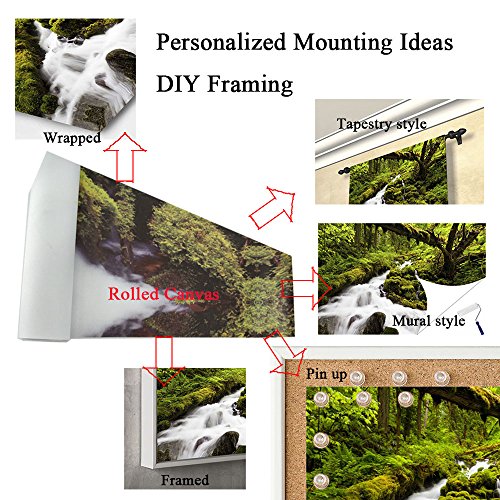 Personalized Mounting Ideas

DIY Framing

Wrapped

Tapestry style

Rolled Canvas

Mural style

Pin up

Framed