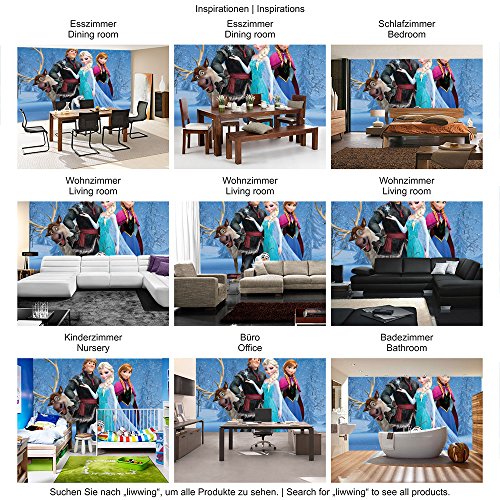 Inspirationen | Inspirations

Esszimmer
Dining room

Esszimmer
Dining room

Schlafzimmer
Bedroom

Wohnzimmer
Living room

Wohnzimmer
Living room

Wohnzimmer
Living room

Kinderzimmer
Nursery

Büro
Office

Badezimmer
Bathroom

Suchen Sie nach „liwwing", um alle Produkte zu sehen. | Search for „liwwing" to see all products.