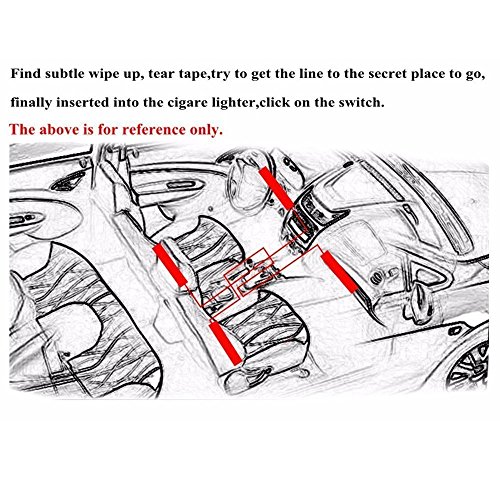 Find subtle wipe up, tear tape,try to get the line to the secret place to go, finally inserted into the cigare lighter,click on the switch.

The above is for reference only.