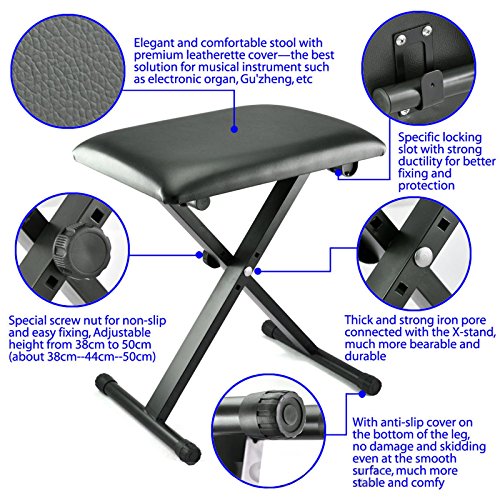 Elegant and comfortable stool with premium leatherette cover—the best solution for musical instrument such as electronic organ, Gu'zheng, etc

Specific locking slot with strong ductility for better fixing and protection

Special screw nut for non-slip and easy fixing, Adjustable height from 38cm to 50cm (about 38cm--44cm--50cm)

Thick and strong iron pore connected with the X-stand, much more bearable and durable

With anti-slip cover on the bottom of the leg, no damage and skidding even at the smooth surface, much more stable and comfy