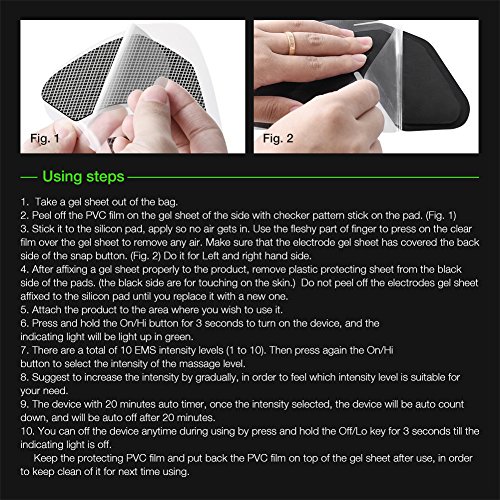 Fig. 1

Fig. 2

Using steps

1. Take a gel sheet out of the bag.
2. Peel off the PVC film on the gel sheet of the side with checker pattern stick on the pad. (Fig. 1)
3. Stick it to the silicon pad, apply so no air gets in. Use the fleshy part of finger to press on the clear film over the gel sheet to remove any air. Make sure that the electrode gel sheet has covered the back side of the snap button. (Fig. 2) Do it for Left and right hand side.
4. After affixing a gel sheet properly to the product, remove plastic protecting sheet from the black side of the pads. (the black side are for touching on the skin.) Do not peel off the electrodes gel sheet affixed to the silicon pad until you replace it with a new one.
5. Attach the product to the area where you wish to use it.
6. Press and hold the On/Hi button for 3 seconds to turn on the device, and the indicating light will be light up in green.
7. There are a total of 10 EMS intensity levels (1 to 10). Then press again the On/Hi button to select the intensity of the massage level.
8. Suggest to increase the intensity by gradually, in order to feel which intensity level is suitable for your need.
9. The device with 20 minutes auto timer, once the intensity selected, the device will be auto count down, and will be auto off after 20 minutes.
10. You can off the device anytime during using by press and hold the Off/Lo key for 3 seconds till the indicating light is off.
Keep the protecting PVC film and put back the PVC film on top of the gel sheet after use, in order to keep clean of it for next time using.