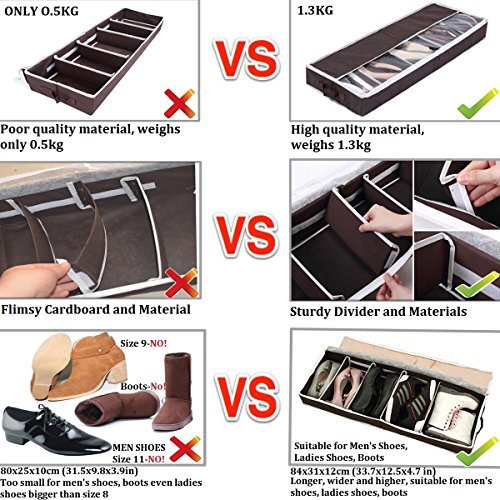 ONLY 0.5KG

VS

1.3KG

Poor quality material, weighs only 0.5kg

High quality material, weighs 1.3kg

VS

Flimsy Cardboard and Material

Sturdy Divider and Materials

Size 9-NO!

Boots-No!

MEN SHOES Size 11-NO!

VS

Suitable for Men's Shoes, Ladies Shoes, Boots

80x25x10cm (31.5x9.8x3.9in)
Too small for men's shoes, boots even ladies shoes bigger than size 8

84x31x12cm (33.7x12.5x4.7 in)
Longer, wider and higher, suitable for men's shoes, ladies shoes, boots