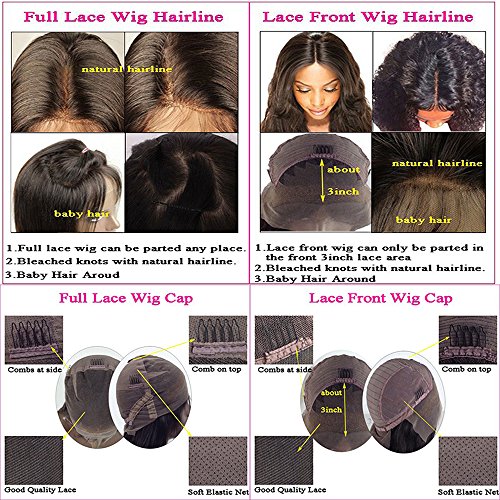 Full Lace Wig Hairline

natural hairline

baby hair

1.Full lace wig can be parted any place.
2.Bleached knots with natural hairline.
3.Baby Hair Aroud

Lace Front Wig Hairline

about
3inch

natural hairline

baby hair

1.Lace front wig can only be parted in the front 3inch lace area
2.Bleached knots with natural hairline.
3.Baby Hair Around

Full Lace Wig Cap

Combs at side

Comb on top

Good Quality Lace

Soft Blastic Net

Lace Front Wig Cap

Combs at side

Comb on top

about
3inch

Good Quality Lace

Soft Elastic Net