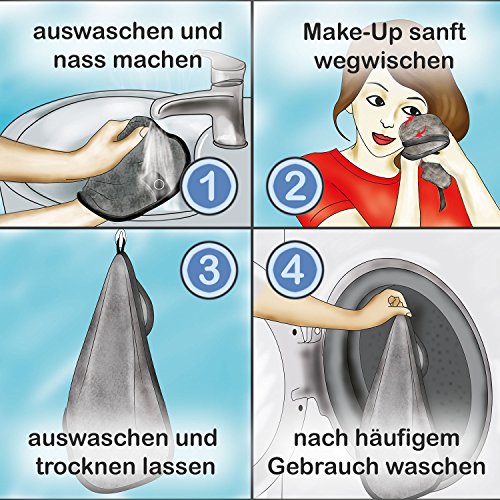 auswaschen und nass machen

1

Make-Up sanft wegwischen

2

3

auswaschen und trocknen lassen

4

nach häufigem Gebrauch waschen