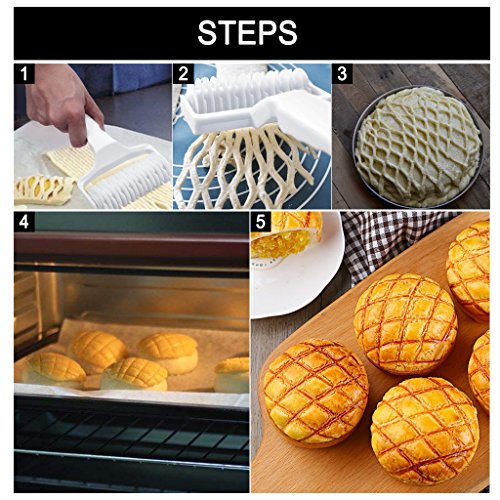 STEPS

1

2

3

4

5