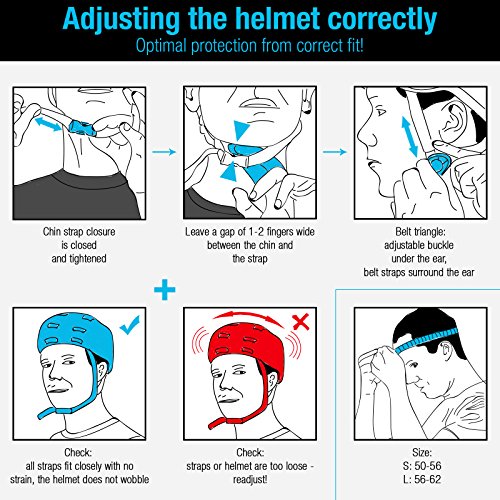 Adjusting the helmet correctly
Optimal protection from correct fit!

Chin strap closure is closed and tightened

Leave a gap of 1-2 fingers wide between the chin and the strap

Belt triangle: adjustable buckle under the ear, belt straps surround the ear

Check: all straps fit closely with no strain, the helmet does not wobble

Check: straps or helmet are too loose - readjust!

Size:
S: 50-56
L: 56-62