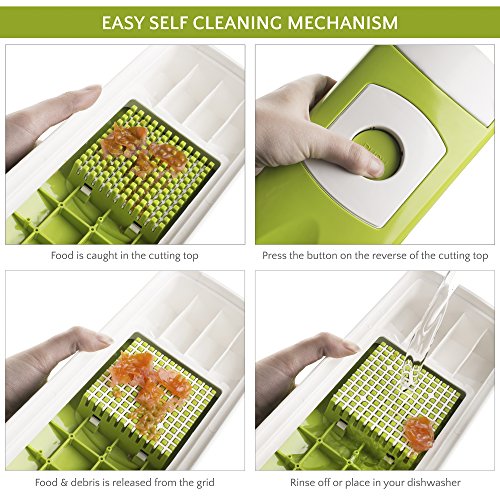 EASY SELF CLEANING MECHANISM

Food is caught in the cutting top

Press the button on the reverse of the cutting top

Food & debris is released from the grid

Rinse off or place in your dishwasher