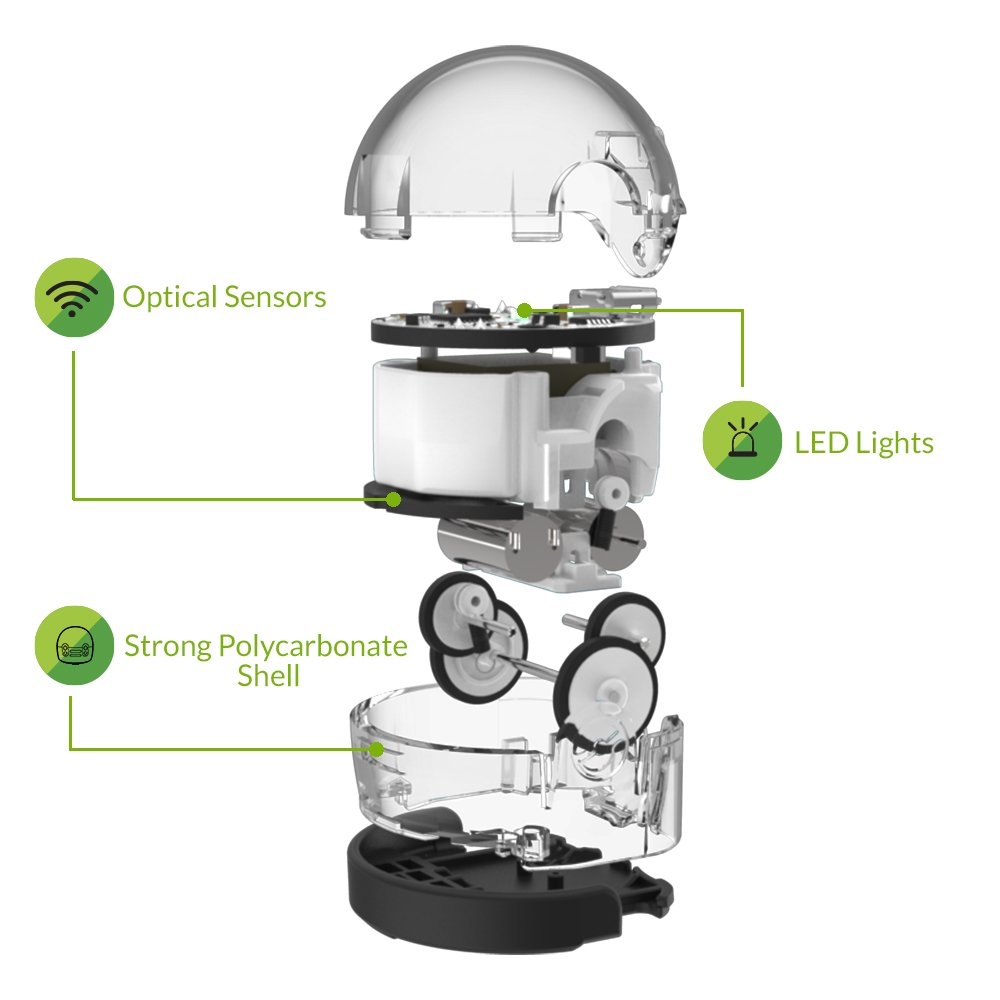 Optical Sensors

LED Lights

Strong Polycarbonate Shell