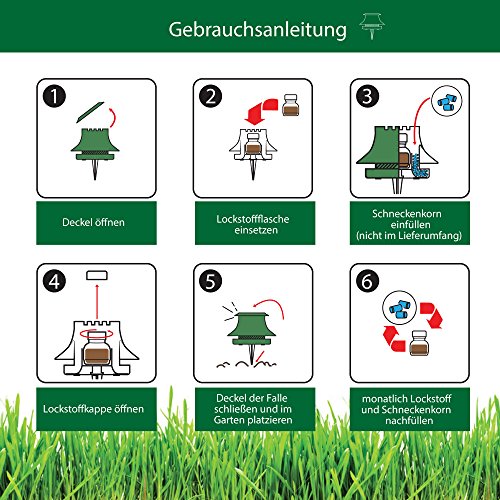 Gebrauchsanleitung

1
Deckel öffnen

2
Lockstoffflasche einsetzen

3
Schneckenkorn einfüllen (nicht im Lieferumfang)

4
Lockstoffkappe öffnen

5
Deckel der Falle schließen und im Garten platzieren

6
monatlich Lockstoff und Schneckenkorn nachfüllen