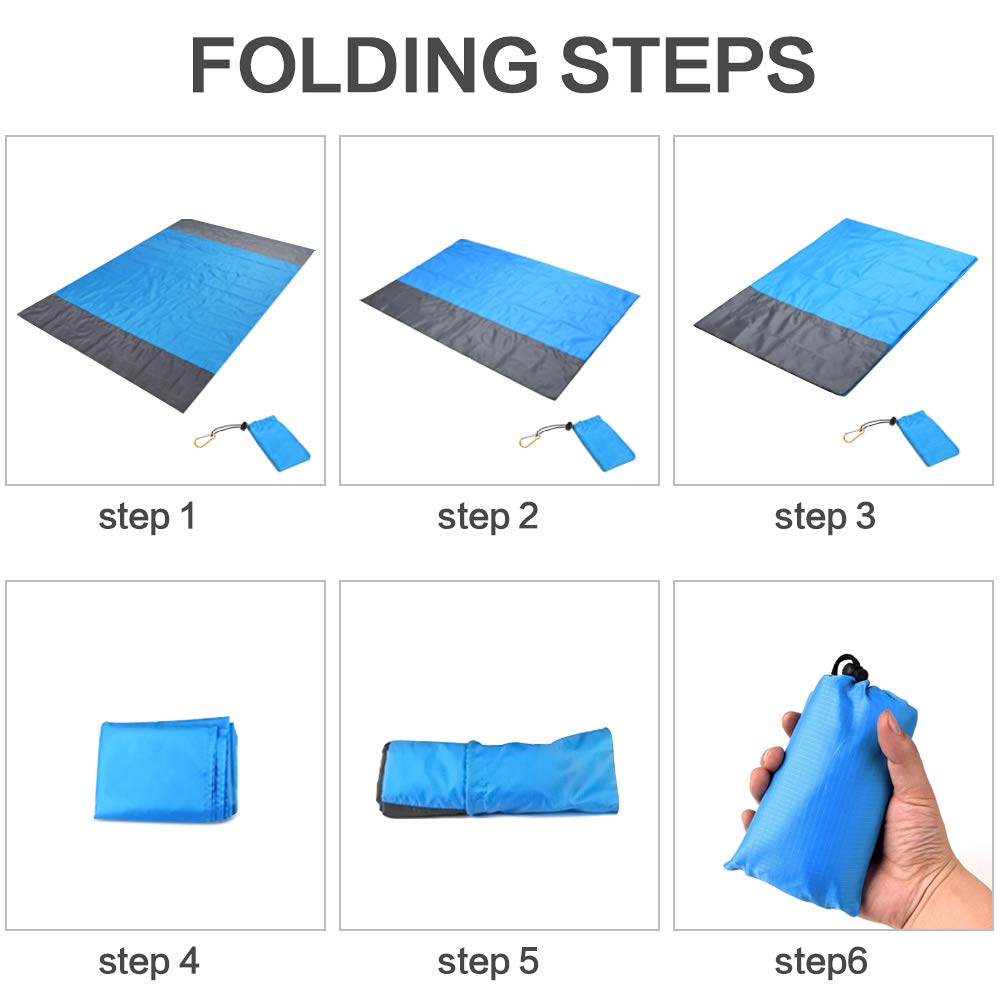 FOLDING STEPS

step 1

step 2

step 3

step 4

step 5

step6