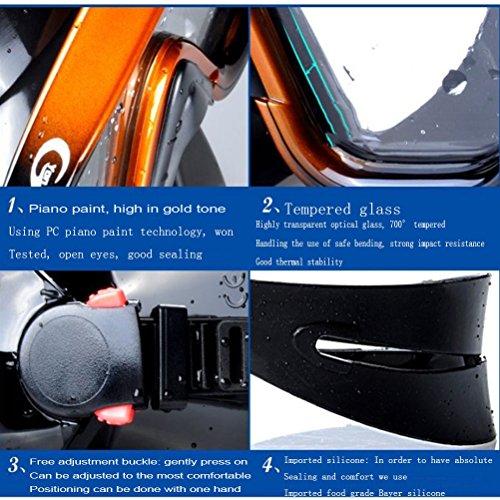 1、Piano paint, high in gold tone

Using PC piano paint technology, won

Tested, open eyes, good sealing

2、Tempered glass

Highly transparent optical glass, 700° tempered

Handling the use of safe bending, strong impact resistance

Good thermal stability

3、Free adjustment buckle: gently press on

Can be adjusted to the most comfortable

Positioning can be done with one hand

4、Imported silicone: In order to have absolute

Sealing and comfort we use

Imported food grade Bayer silicone