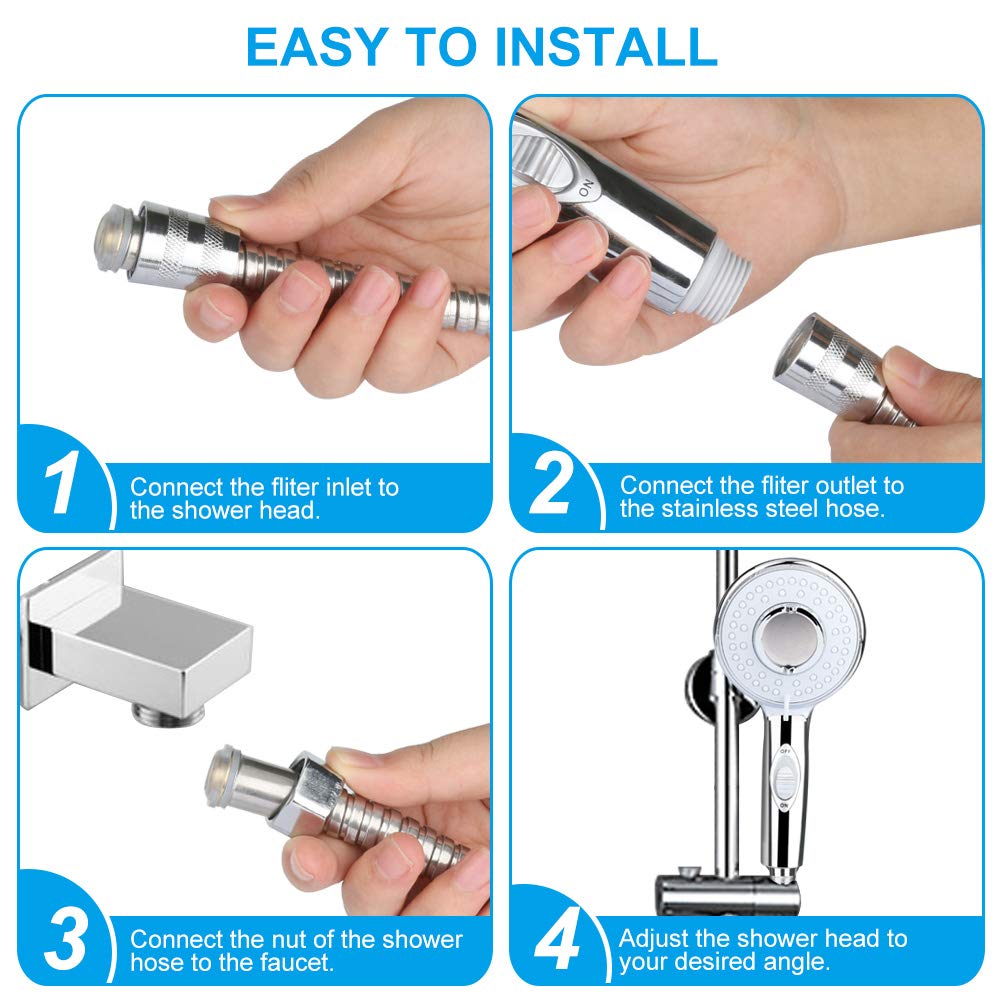 EASY TO INSTALL

ON

1 Connect the fliter inlet to the shower head.

2 Connect the fliter outlet to the stainless steel hose.

3 Connect the nut of the shower hose to the faucet.

OFF

ON

4 Adjust the shower head to your desired angle.