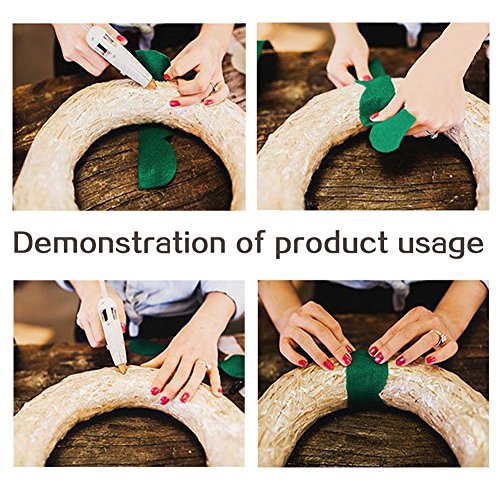 Demonstration of product usage