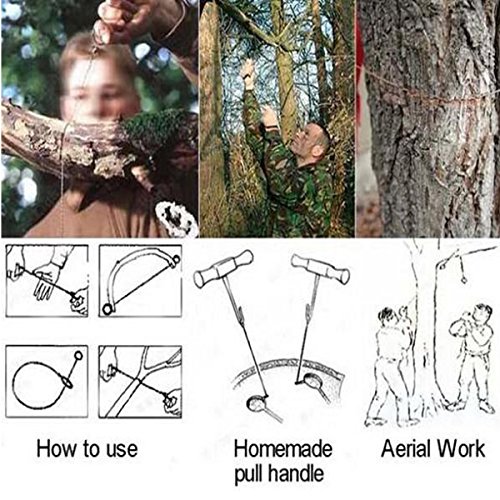 How to use

Homemade pull handle

Aerial Work