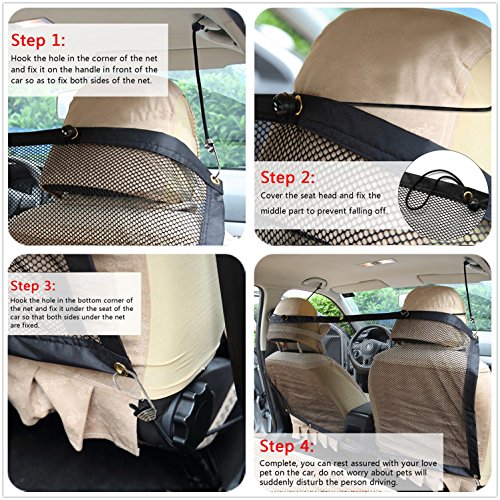 Step 1:
Hook the hole in the corner of the net and fix it on the handle in front of the car so as to fix both sides of the net.

Step 2:
Cover the seat head and fix the middle part to prevent falling off.

Step 3:
Hook the hole in the bottom corner of the net and fix it under the seat of the car so that both sides under the net are fixed.

Step 4:
Complete, you can rest assured with your love pet on the car, do not worry about pets will suddenly disturb the person driving.