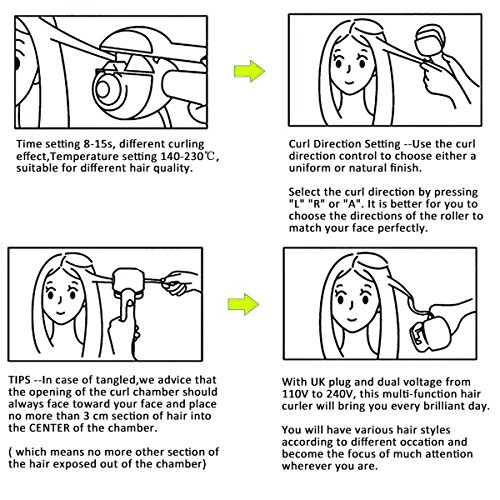 Time setting 8-15s, different curling effect,Temperature setting 140-230℃, suitable for different hair quality.

Curl Direction Setting --Use the curl direction control to choose either a uniform or natural finish.

Select the curl direction by pressing "L" "R" or "A". It is better for you to choose the directions of the roller to match your face perfectly.

TIPS --In case of tangled,we advice that the opening of the curl chamber should always face toward your face and place no more than 3 cm section of hair into the CENTER of the chamber.

( which means no more other section of the hair exposed out of the chamber)

With UK plug and dual voltage from 110V to 240V, this multi-function hair curler will bring you every brilliant day.

You will have various hair styles according to different occation and become the focus of much attention wherever you are.