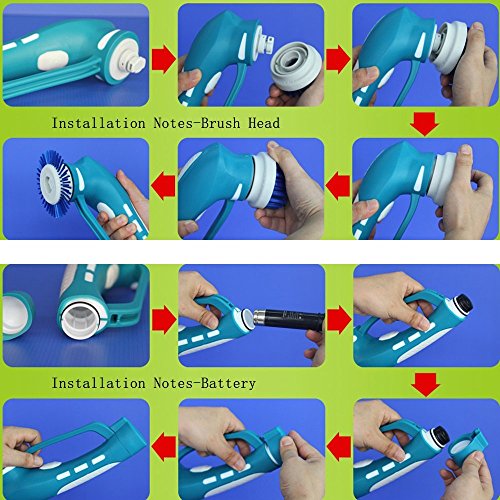 Installation Notes-Brush Head

Installation Notes-Battery