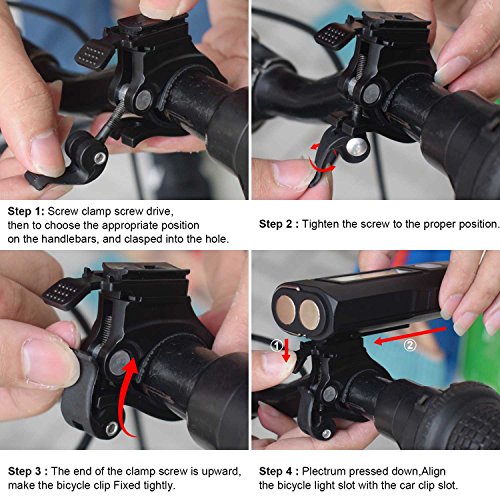 Step 1: Screw clamp screw drive, then to choose the appropriate position on the handlebars, and clasped into the hole.

Step 2 : Tighten the screw to the proper position.

①

②

Step 3 : The end of the clamp screw is upward, make the bicycle clip Fixed tightly.

Step 4 : Plectrum pressed down,Align the bicycle light slot with the car clip slot.