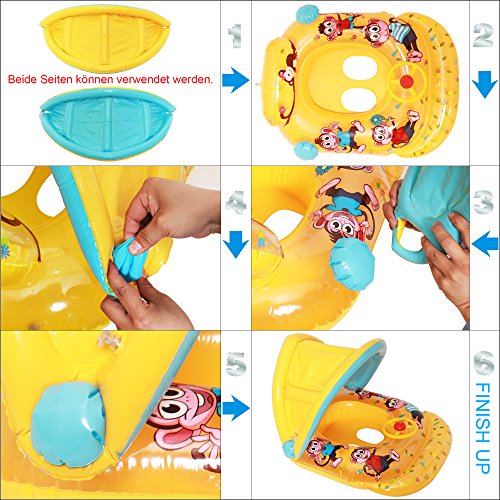 Beide Seiten können verwendet werden.

1

2

4

3

5

6

FINISH UP