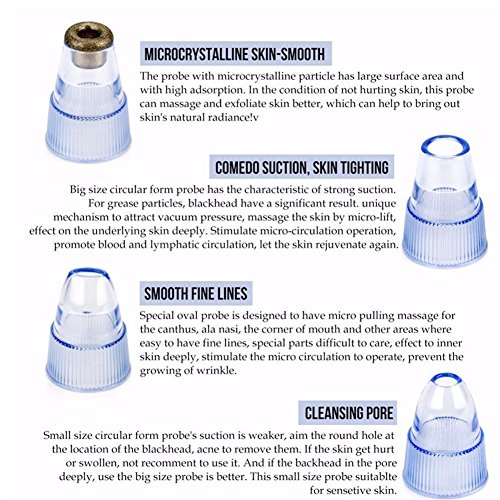 MICROCRYSTALLINE SKIN-SMOOTH

The probe with microcrystalline particle has large surface area and with high adsorption. In the condition of not hurting skin, this probe can massage and exfoliate skin better, which can help to bring out skin's natural radiance!v

COMEDO SUCTION, SKIN TIGHTING

Big size circular form probe has the characteristic of strong suction. For grease particles, blackhead have a significant result. unique mechanism to attract vacuum pressure, massage the skin by micro-lift, effect on the underlying skin deeply. Stimulate micro-circulation operation, promote blood and lymphatic circulation, let the skin rejuvenate again.

SMOOTH FINE LINES

Special oval probe is designed to have micro pulling massage for the canthus, ala nasi, the corner of mouth and other areas where easy to have fine lines, special parts difficult to care, effect to inner skin deeply, stimulate the micro circulation to operate, prevent the growing of wrinkle.

CLEANSING PORE

Small size circular form probe's suction is weaker, aim the round hole at the location of the blackhead, acne to remove them. If the skin get hurt or swollen, not recomment to use it. And if the backhead in the pore deeply, use the big size probe is better. This small size probe suitablte for sensetive skin.