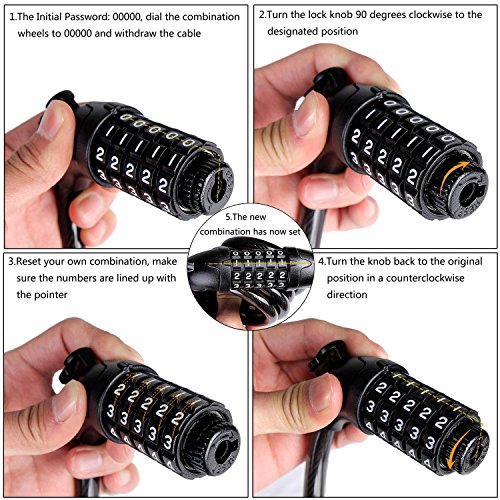 1.The Initial Password: 00000, dial the combination wheels to 00000 and withdraw the cable

2.Turn the lock knob 90 degrees clockwise to the designated position

5.The new combination has now set

3.Reset your own combination, make sure the numbers are lined up with the pointer

4.Turn the knob back to the original position in a counterclockwise direction