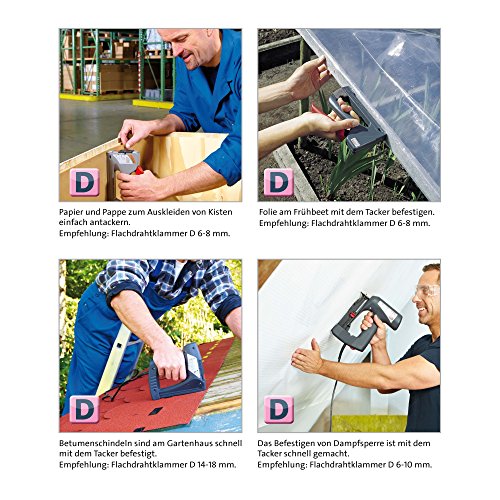 D

Papier und Pappe zum Auskleiden von Kisten einfach antackern.
Empfehlung: Flachdrahtklammer D 6-8 mm.

D

Folie am Frühbeet mit dem Tacker befestigen.
Empfehlung: Flachdrahtklammer D 6-8 mm.

D

Betumenschindeln sind am Gartenhaus schnell mit dem Tacker befestigt.
Empfehlung: Flachdrahtklammer D 14-18 mm.

D

Das Befestigen von Dampfsperre ist mit dem Tacker schnell gemacht.
Empfehlung: Flachdrahtklammer D 6-10 mm.