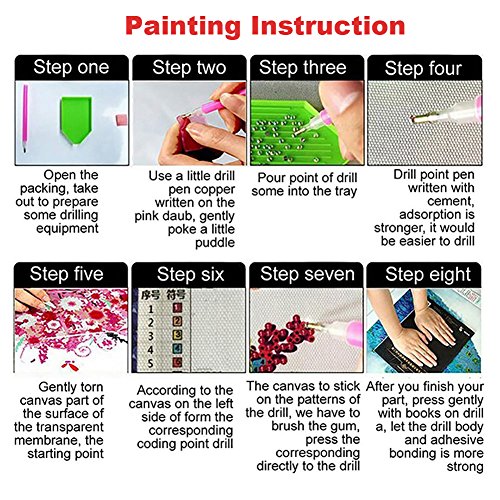 Painting Instruction

Step one

Open the packing, take out to prepare some drilling equipment

Step two

Use a little drill pen copper written on the pink daub, gently poke a little puddle

Step three

Pour point of drill some into the tray

Step four

Drill point pen written with cement, adsorption is stronger, it would be easier to drill

Step five

Gently torn canvas part of the surface of the transparent membrane, the starting point

Step six

| 序号 | 符号 |
|---|---|
| 1 | 1 |
| 2 | 2 |
| 3 | 3 |
| 4 | 4 |
| 5 | 5 |

According to the canvas on the left side of form the corresponding coding point drill

Step seven

The canvas to stick on the patterns of the drill, we have to brush the gum, press the corresponding directly to the drill

Step eight

After you finish your part, press gently with books on drill a, let the drill body and adhesive bonding is more strong