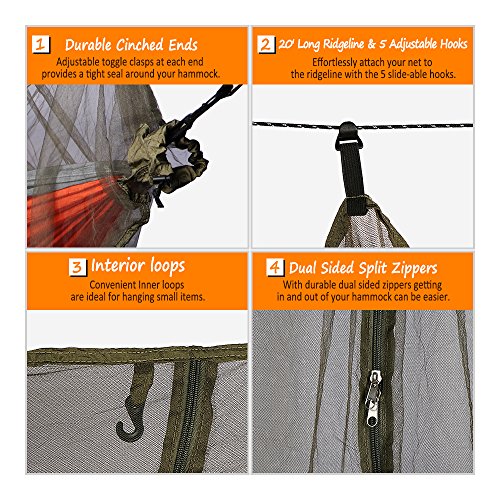 1 Durable Cinched Ends
Adjustable toggle clasps at each end provides a tight seal around your hammock.

2 20' Long Ridgeline & 5 Adjustable Hooks
Effortlessly attach your net to the ridgeline with the 5 slide-able hooks.

3 Interior loops
Convenient Inner loops are ideal for hanging small items.

4 Dual Sided Split Zippers
With durable dual sided zippers getting in and out of your hammock can be easier.