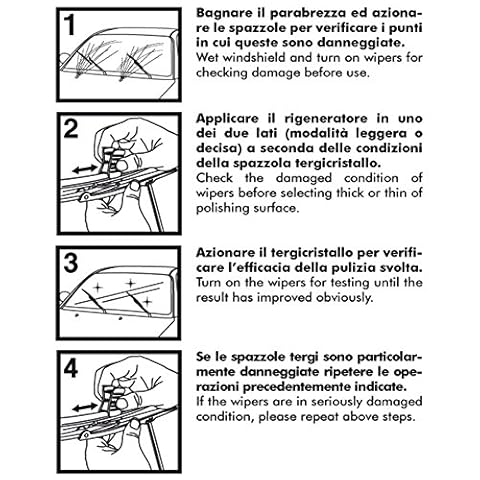 1

Bagnare il parabrezza ed azionare le spazzole per verificare i punti in cui queste sono danneggiate.
Wet windshield and turn on wipers for checking damage before use.

2

Applicare il rigeneratore in uno dei due lati (modalità leggera o decisa) a seconda delle condizioni della spazzola tergicristallo.
Check the damaged condition of wipers before selecting thick or thin of polishing surface.

3

Azionare il tergicristallo per verificare l'efficacia della pulizia svolta.
Turn on the wipers for testing until the result has improved obviously.

4

Se le spazzole tergi sono particolarmente danneggiate ripetere le operazioni precedentemente indicate.
If the wipers are in seriously damaged condition, please repeat above steps.