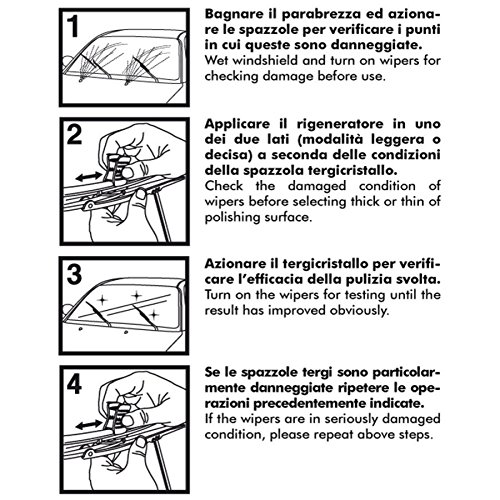 1

Bagnare il parabrezza ed azionare le spazzole per verificare i punti in cui queste sono danneggiate.
Wet windshield and turn on wipers for checking damage before use.

2

Applicare il rigeneratore in uno dei due lati (modalità leggera o decisa) a seconda delle condizioni della spazzola tergicristallo.
Check the damaged condition of wipers before selecting thick or thin of polishing surface.

3

Azionare il tergicristallo per verificare l'efficacia della pulizia svolta.
Turn on the wipers for testing until the result has improved obviously.

4

Se le spazzole tergi sono particolarmente danneggiate ripetere le operazioni precedentemente indicate.
If the wipers are in seriously damaged condition, please repeat above steps.