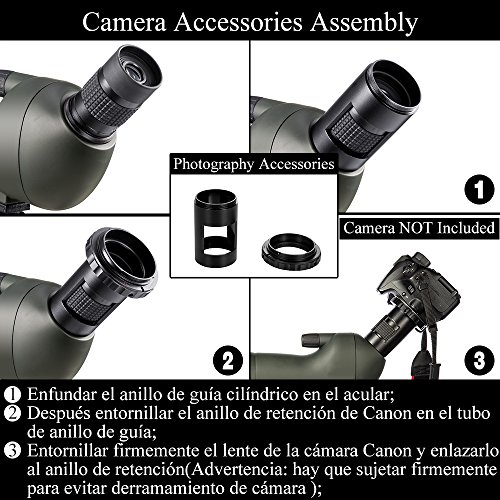 Camera Accessories Assembly

Photography Accessories

1

Camera NOT Included

2

3

① Enfundar el anillo de guía cilíndrico en el acular;
② Después entornillar el anillo de retención de Canon en el tubo de anillo de guía;
③ Entornillar firmemente el lente de la cámara Canon y enlazarlo al anillo de retención(Advertencia: hay que sujetar firmemente para evitar derramamiento de cámara );